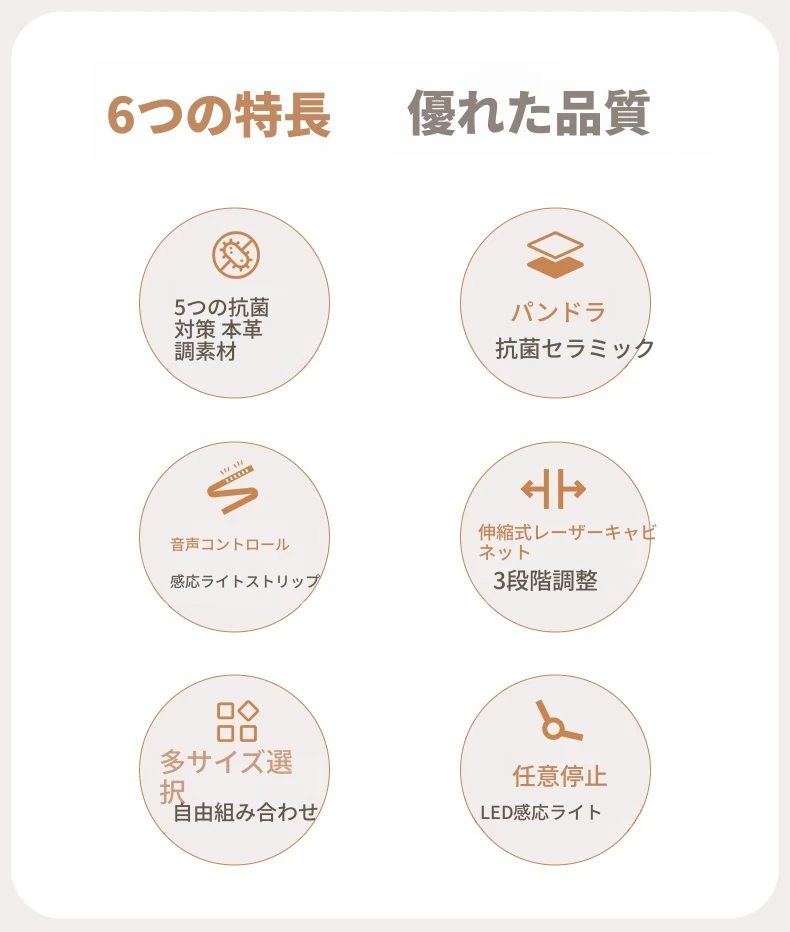 6つの特長 優れた品質

5つの抗菌対策 本革調素材

パンドラ
抗菌セラミック

音声コントロール
感応ライトストリップ

伸縮式レーザーキャビネット
3段階調整

多サイズ選択
自由組み合わせ

任意停止
LED感応ライト