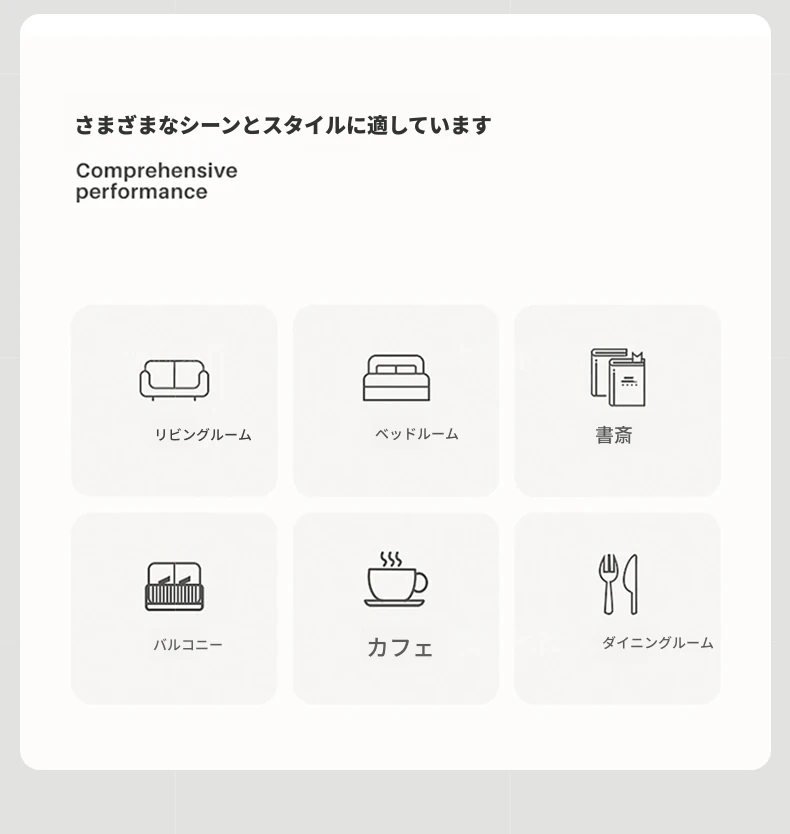 さまざまなシーンとスタイルに適しています

Comprehensive
performance

リビングルーム

ベッドルーム

書斎

バルコニー

カフェ

ダイニングルーム