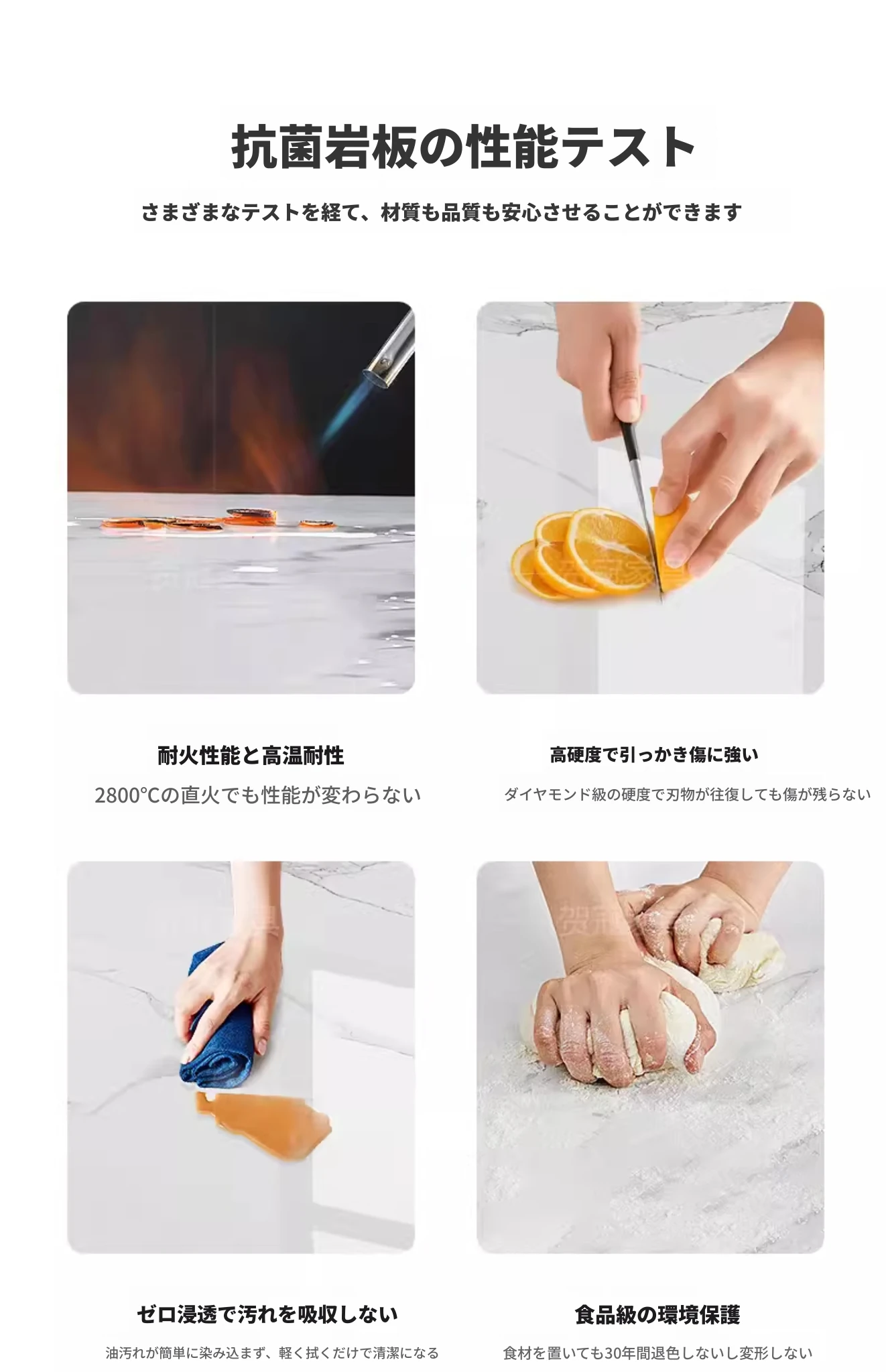 抗菌岩板の性能テスト

さまざまなテストを経て、材質も品質も安心させることができます

耐火性能と高温耐性

2800°Cの直火でも性能が変わらない

高硬度で引っかき傷に強い

ダイヤモンド級の硬度で刃物が往復しても傷が残らない

ゼロ浸透で汚れを吸収しない

油汚れが簡単に染み込まず、軽く拭くだけで清潔になる

食品級の環境保護

食材を置いても30年間退色しないし変形しない