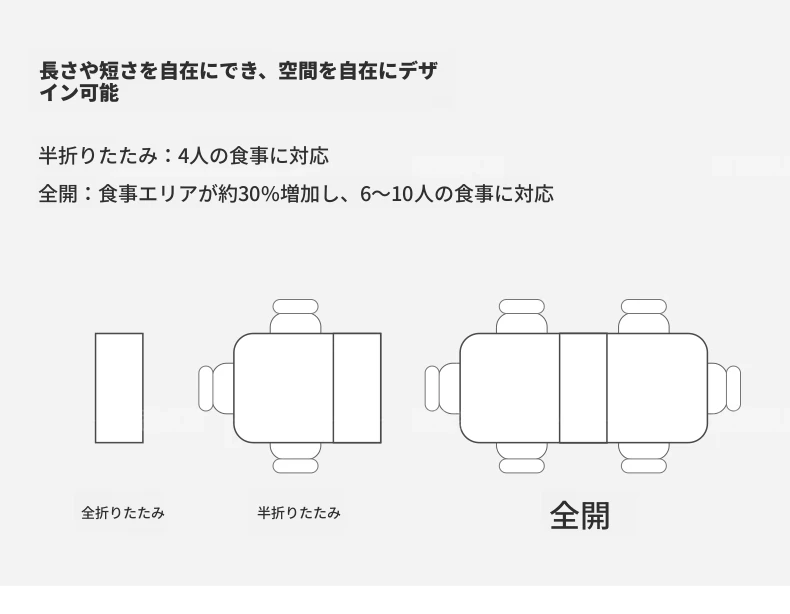 長さや短さを自在にでき、空間を自在にデザイン可能

半折りたたみ：4人の食事に対応

全開：食事エリアが約30%増加し、6〜10人の食事に対応

全折りたたみ

半折りたたみ

全開