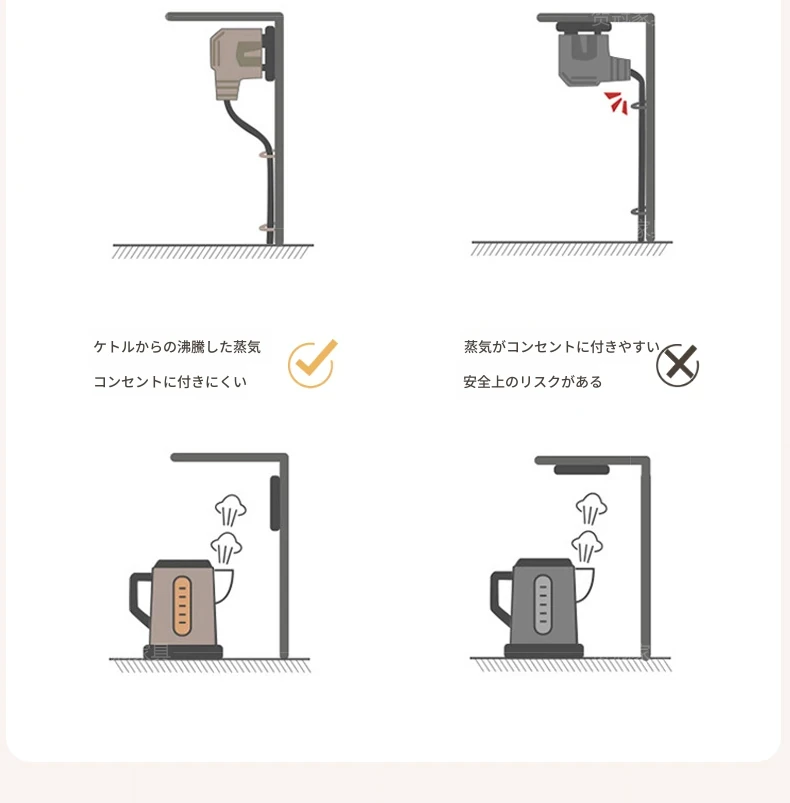 ケトルからの沸騰した蒸気
コンセントに付きにくい

蒸気がコンセントに付きやすい
安全上のリスクがある