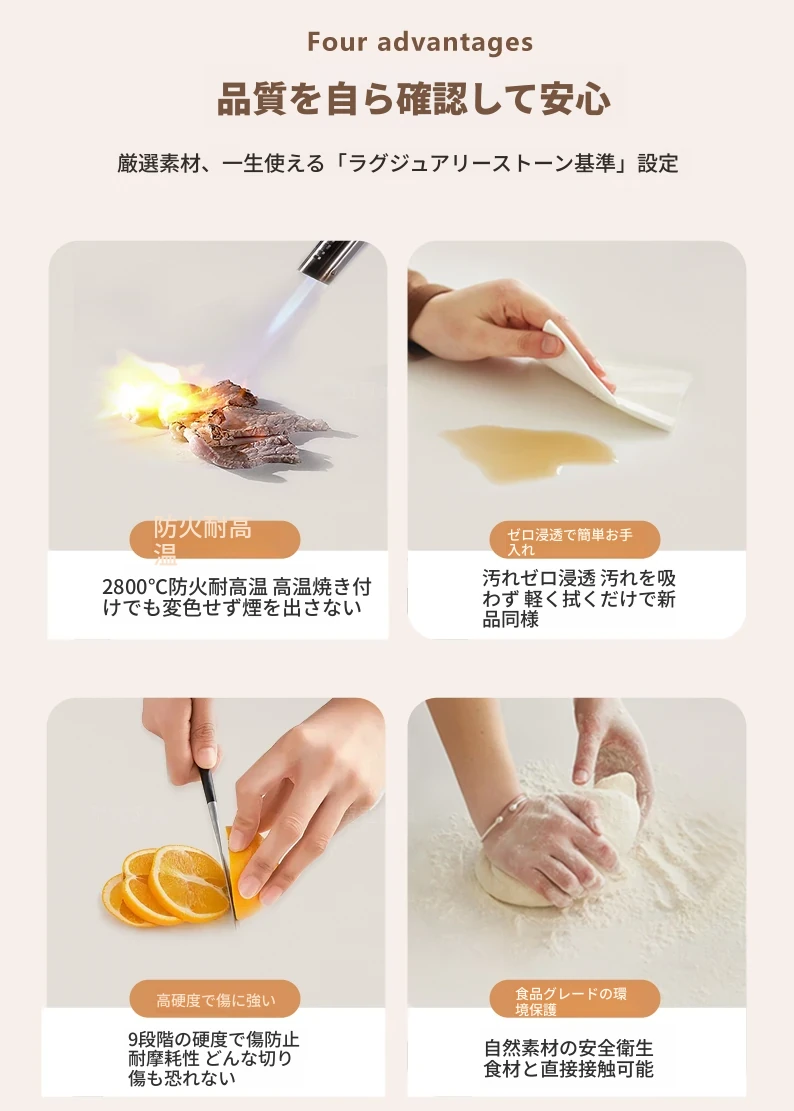 Four advantages

品質を自ら確認して安心

厳選素材、一生使える「ラグジュアリーストーン基準」設定

防火耐高温

2800°C防火耐高温 高温焼き付けでも変色せず煙を出さない

ゼロ浸透で簡単お手入れ

汚れゼロ浸透 汚れを吸わず 軽く拭くだけで新品同様

高硬度で傷に強い

9段階の硬度で傷防止 耐摩耗性 どんな切り傷も恐れない

食品グレードの環境保護

自然素材の安全衛生 食材と直接接触可能