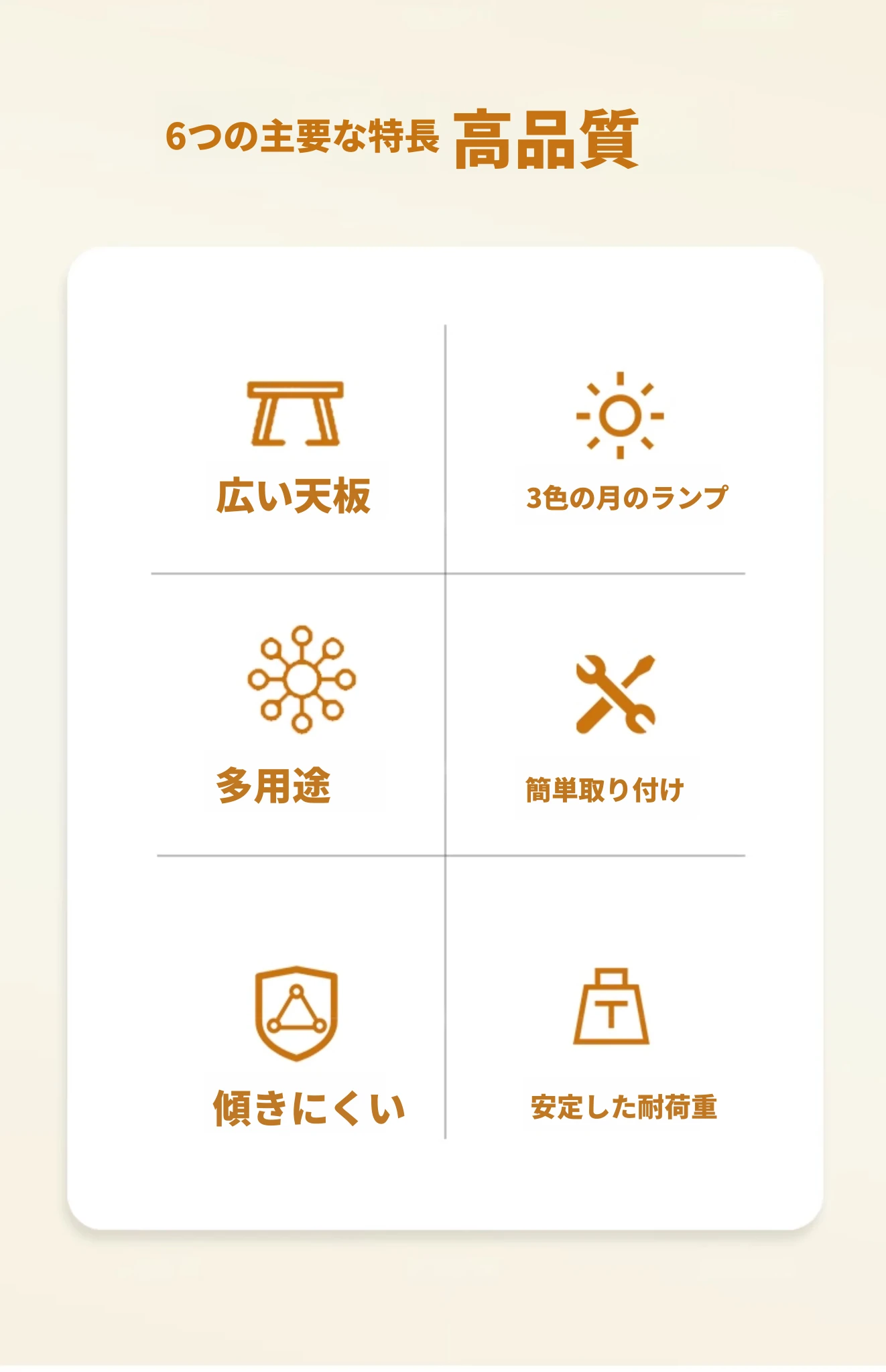 6つの主要な特長 高品質

広い天板

3色の月のランプ

多用途

簡単取り付け

傾きにくい

安定した耐荷重