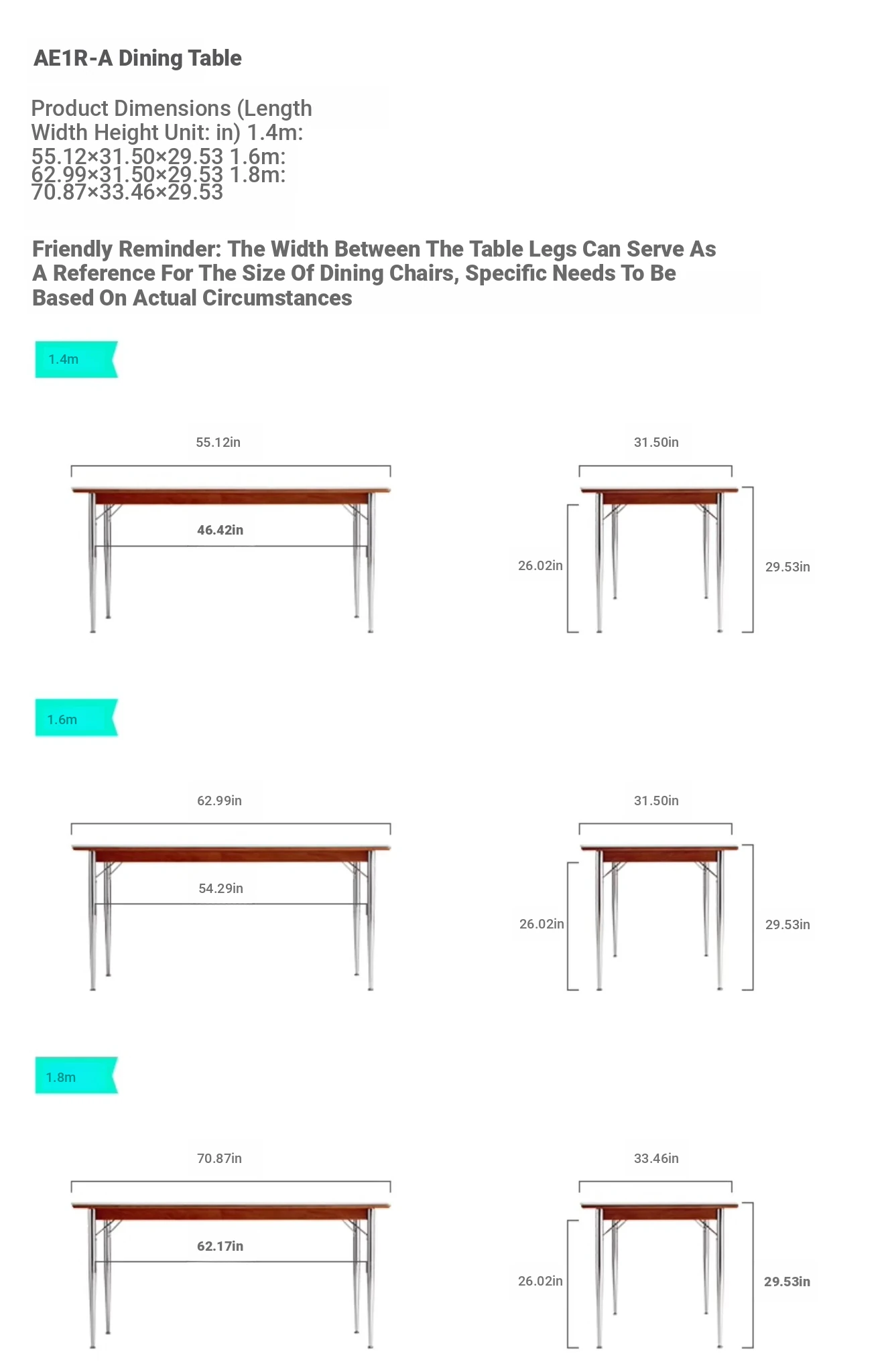 AE1R-A Dining Table

Product Dimensions (Length Width Height Unit: in) 1.4m: 55.12×31.50×29.53 1.6m: 62.99×31.50×29.53 1.8m: 70.87×33.46×29.53

Friendly Reminder: The Width Between The Table Legs Can Serve As A Reference For The Size Of Dining Chairs, Specific Needs To Be Based On Actual Circumstances

1.4m

55.12in

46.42in

31.50in

26.02in

29.53in

1.6m

62.99in

54.29in

31.50in

26.02in

29.53in

1.8m

70.87in

62.17in

33.46in

26.02in

29.53in