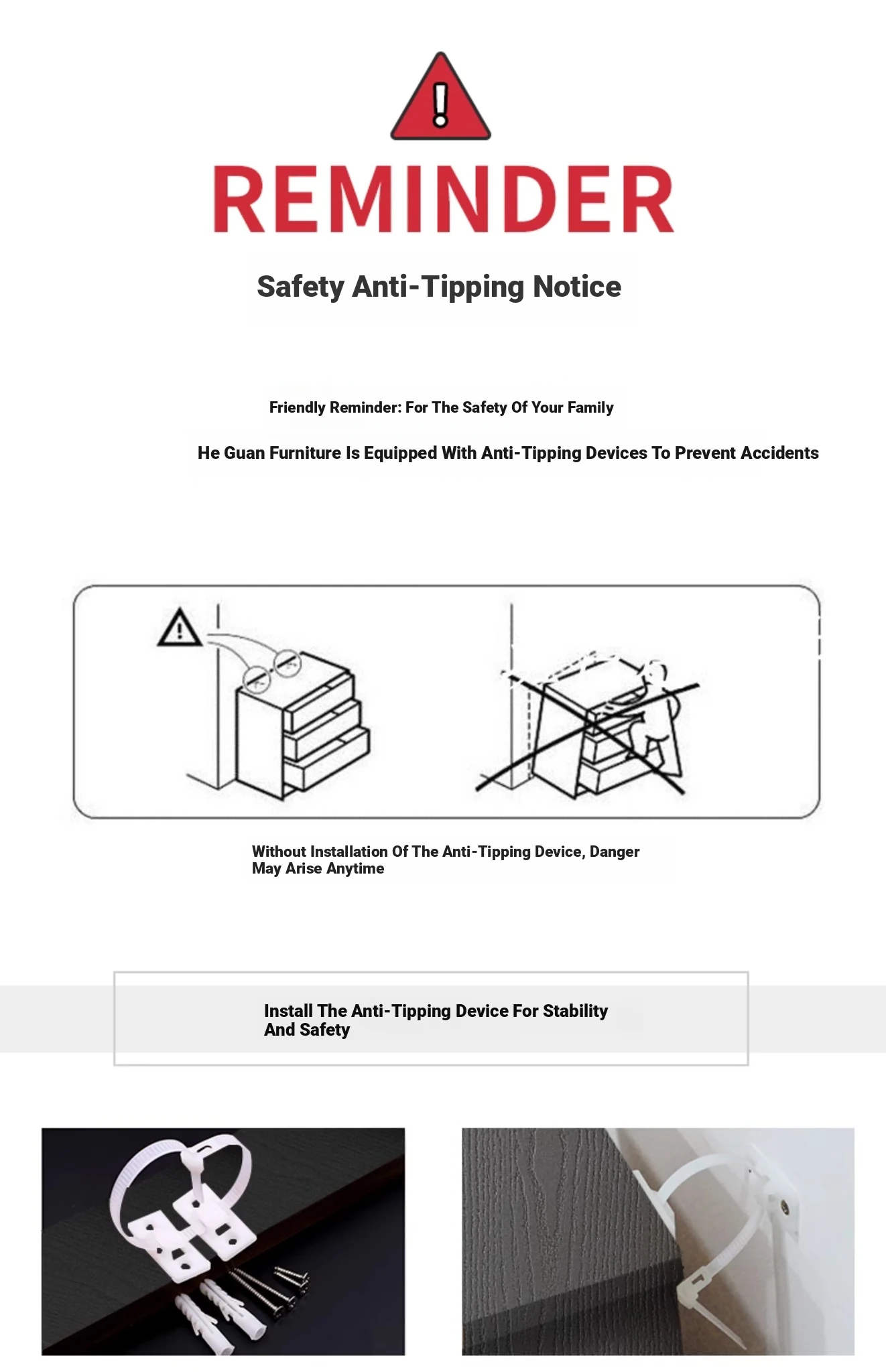 REMINDER

Safety Anti-Tipping Notice

Friendly Reminder: For The Safety Of Your Family

He Guan Furniture Is Equipped With Anti-Tipping Devices To Prevent Accidents

Without Installation Of The Anti-Tipping Device, Danger May Arise Anytime

Install The Anti-Tipping Device For Stability And Safety