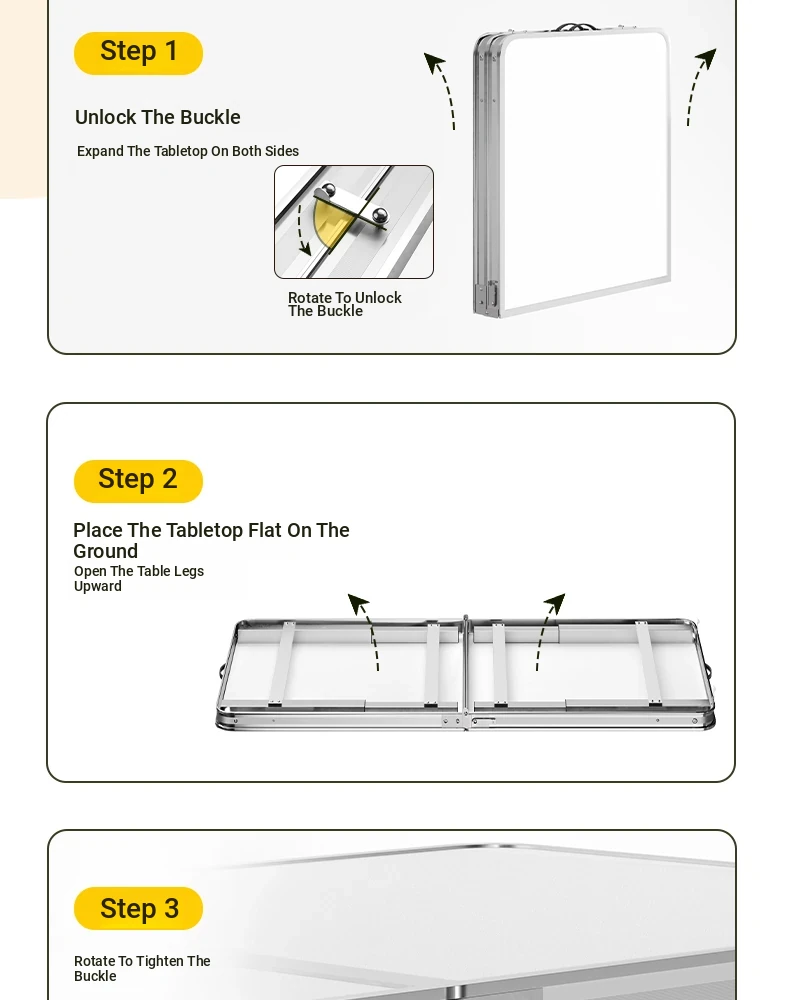 Step 1

Unlock The Buckle

Expand The Tabletop On Both Sides

Rotate To Unlock The Buckle

Step 2

Place The Tabletop Flat On The Ground

Open The Table Legs Upward

Step 3

Rotate To Tighten The Buckle