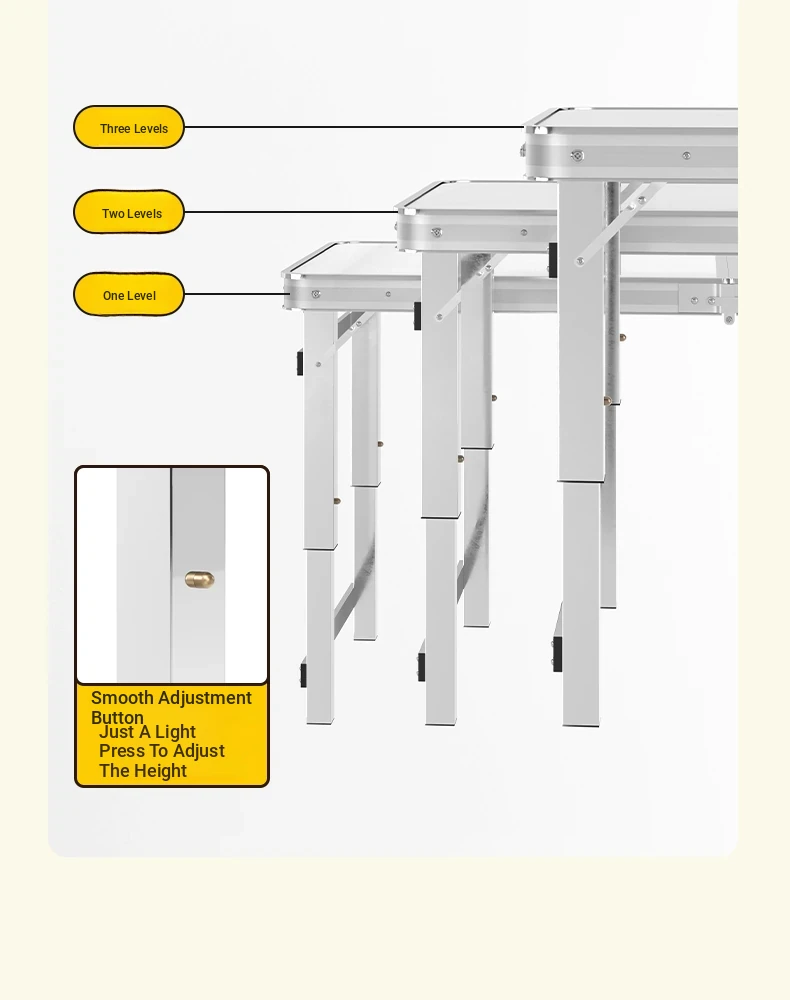 Three Levels

Two Levels

One Level

Smooth Adjustment Button

Just A Light Press To Adjust The Height