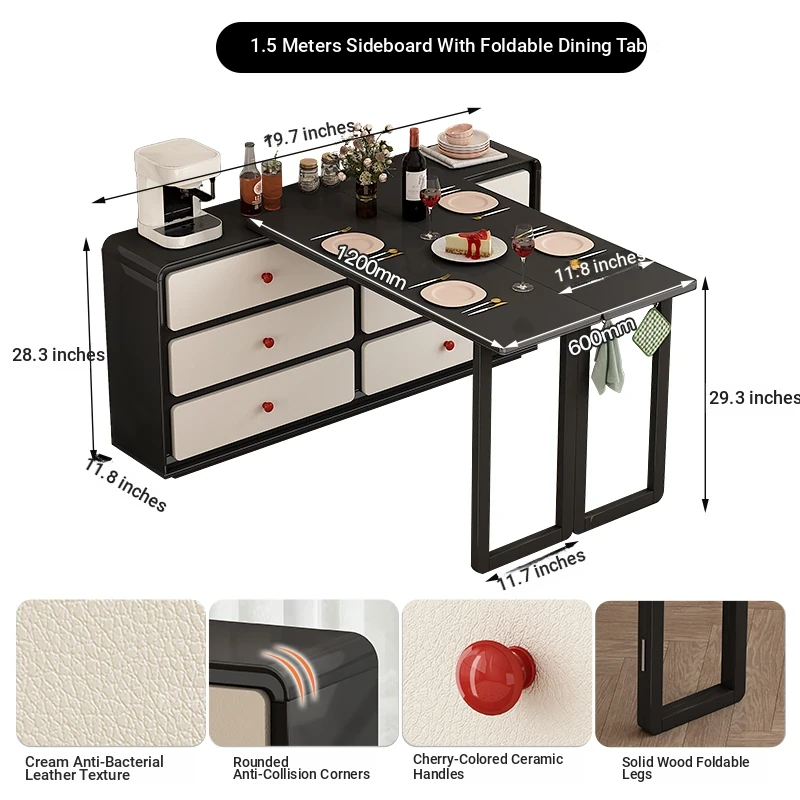 1.5 Meters Sideboard With Foldable Dining Tab

19.7 inches

1200mm

11.8 inches

600mm

28.3 inches

29.3 inches

11.8 inches

11.7 inches

Cream Anti-Bacterial Leather Texture

Rounded Anti-Collision Corners

Cherry-Colored Ceramic Handles

Solid Wood Foldable Legs