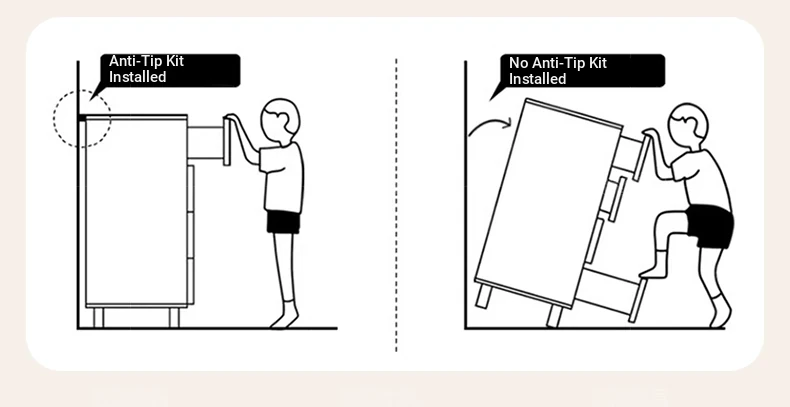 Anti-Tip Kit Installed

No Anti-Tip Kit Installed