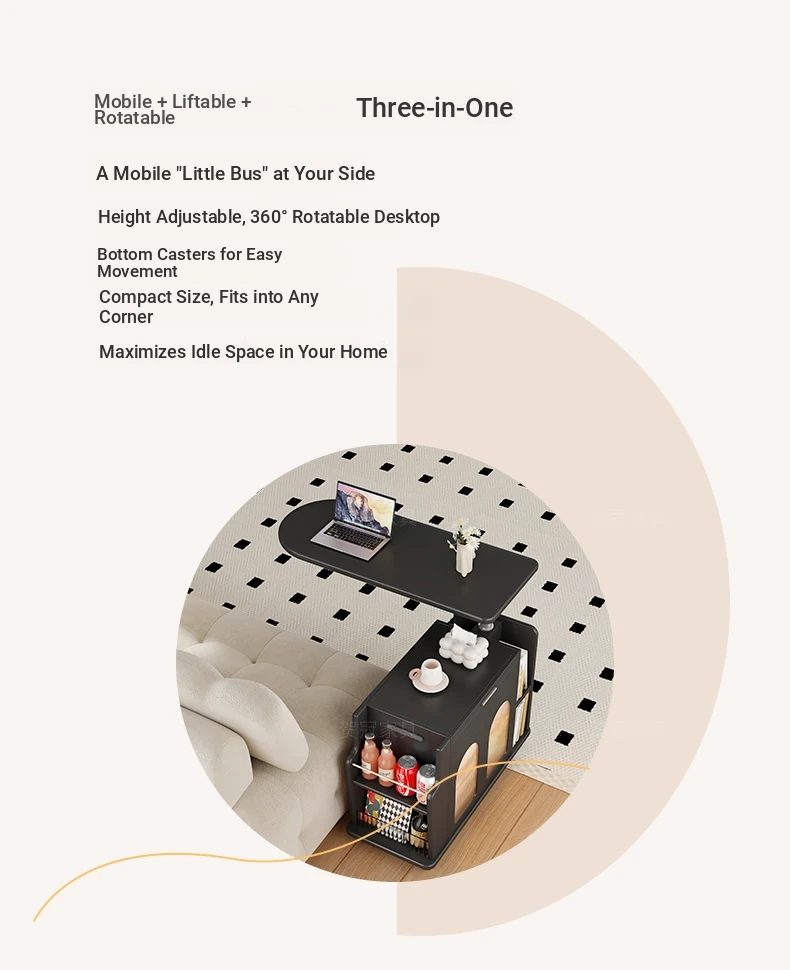 Mobile + Liftable + Rotatable

Three-in-One

A Mobile "Little Bus" at Your Side

Height Adjustable, 360° Rotatable Desktop

Bottom Casters for Easy Movement

Compact Size, Fits into Any Corner

Maximizes Idle Space in Your Home