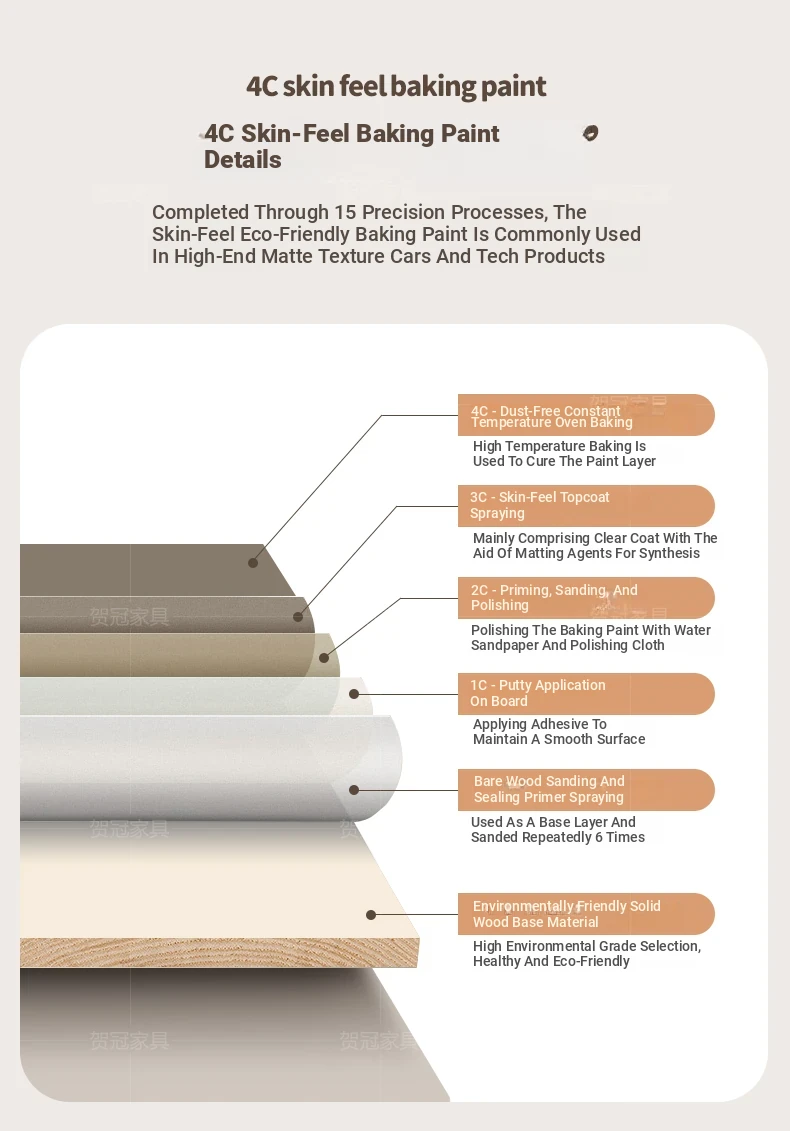 4C skin feel baking paint

4C Skin-Feel Baking Paint Details

Completed Through 15 Precision Processes, The Skin-Feel Eco-Friendly Baking Paint Is Commonly Used In High-End Matte Texture Cars And Tech Products

4C - Dust-Free Constant Temperature Oven Baking

High Temperature Baking Is Used To Cure The Paint Layer

3C - Skin-Feel Topcoat Spraying

Mainly Comprising Clear Coat With The Aid Of Matting Agents For Synthesis

2C - Priming, Sanding, And Polishing

Polishing The Baking Paint With Water Sandpaper And Polishing Cloth

1C - Putty Application On Board

Applying Adhesive To Maintain A Smooth Surface

Bare Wood Sanding And Sealing Primer Spraying

Used As A Base Layer And Sanded Repeatedly 6 Times

Environmentally Friendly Solid Wood Base Material

High Environmental Grade Selection, Healthy And Eco-Friendly

贺冠家具

贺冠家具

贺冠家具

贺冠家具