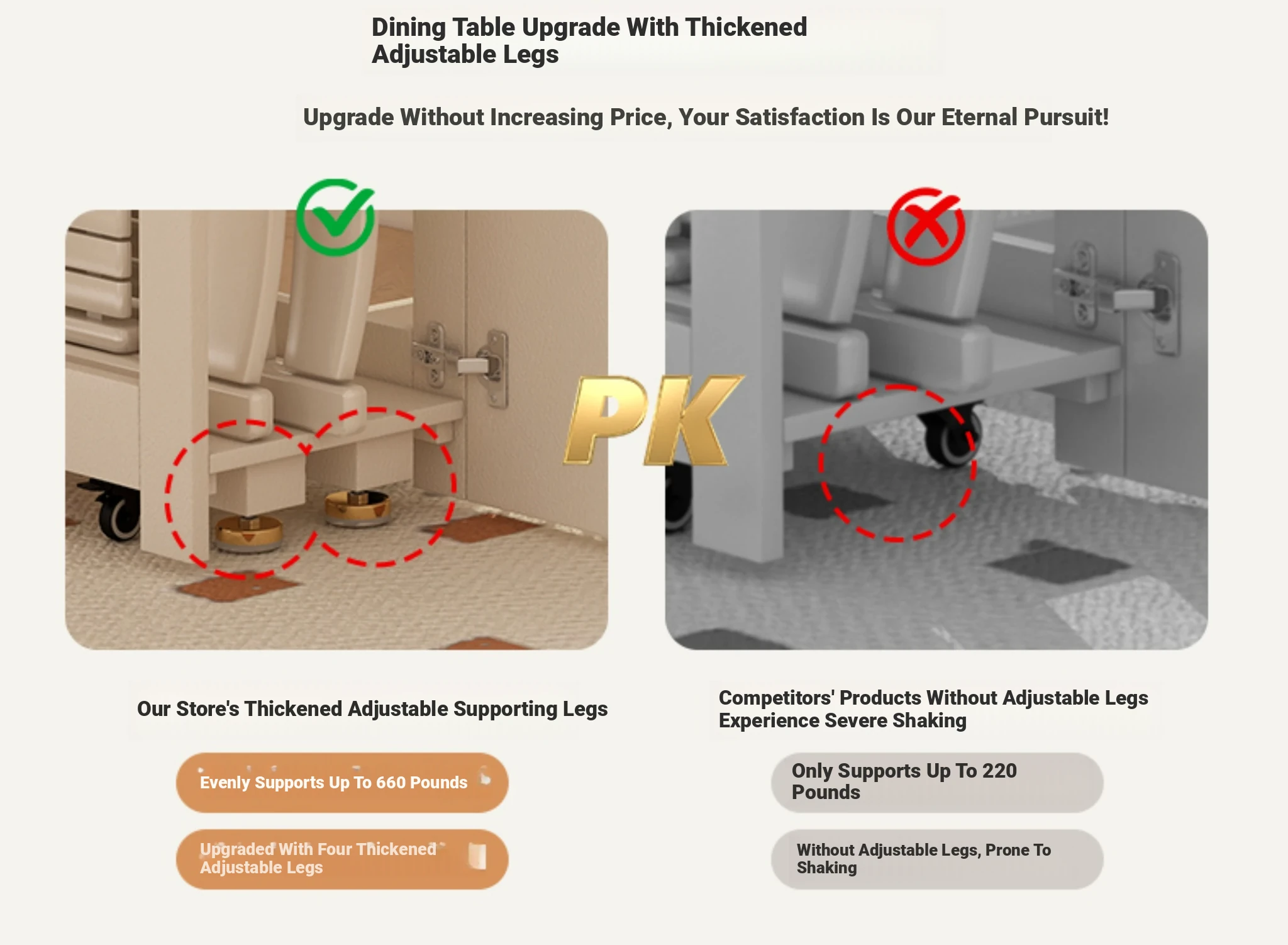 Dining Table Upgrade With Thickened Adjustable Legs

Upgrade Without Increasing Price, Your Satisfaction Is Our Eternal Pursuit!

PK

Our Store's Thickened Adjustable Supporting Legs

Evenly Supports Up To 660 Pounds

Upgraded With Four Thickened Adjustable Legs

Competitors' Products Without Adjustable Legs Experience Severe Shaking

Only Supports Up To 220 Pounds

Without Adjustable Legs, Prone To Shaking