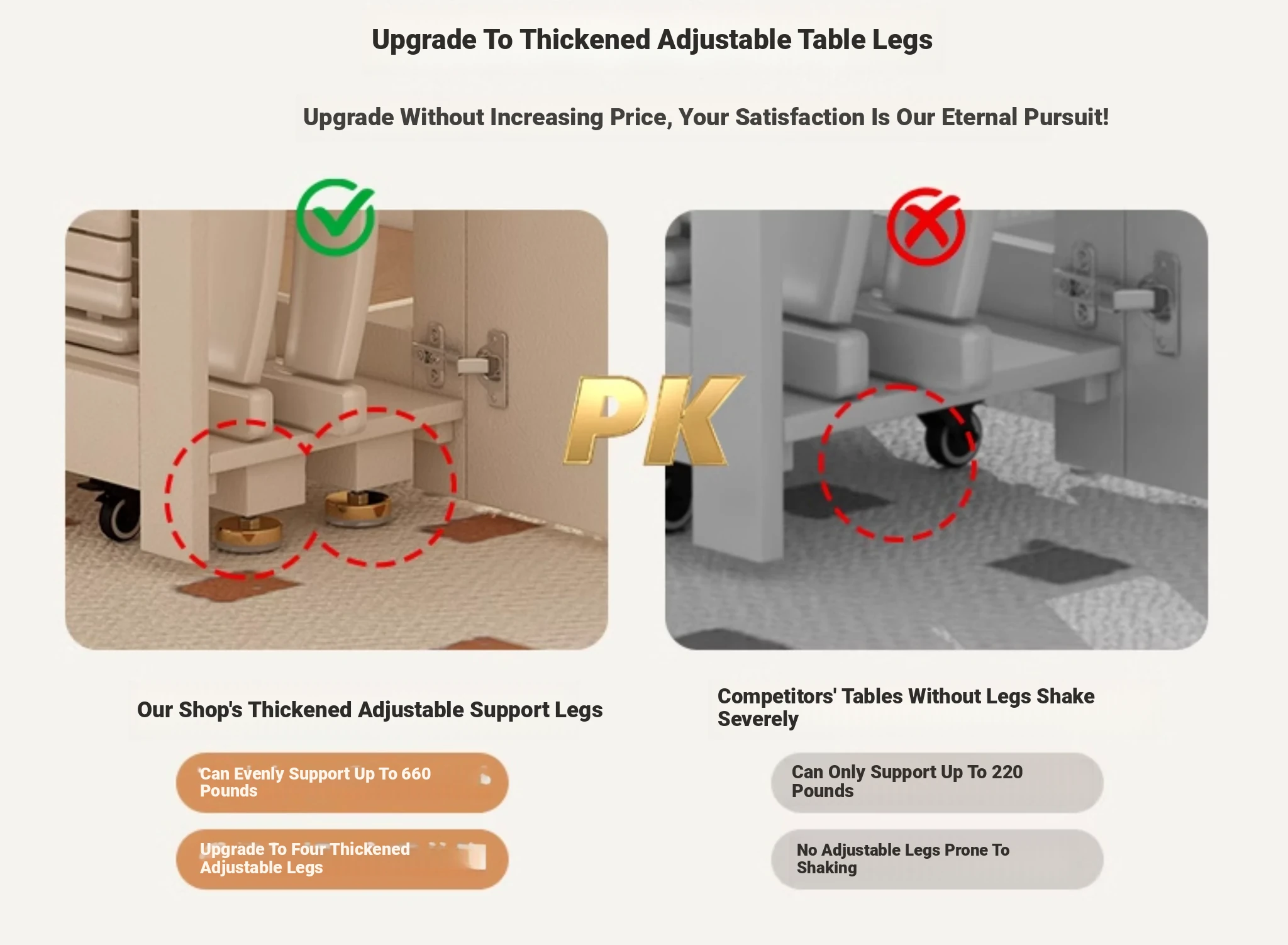 Upgrade To Thickened Adjustable Table Legs

Upgrade Without Increasing Price, Your Satisfaction Is Our Eternal Pursuit!

PK

Our Shop's Thickened Adjustable Support Legs

Can Evenly Support Up To 660 Pounds

Upgrade To Four Thickened Adjustable Legs

Competitors' Tables Without Legs Shake Severely

Can Only Support Up To 220 Pounds

No Adjustable Legs Prone To Shaking