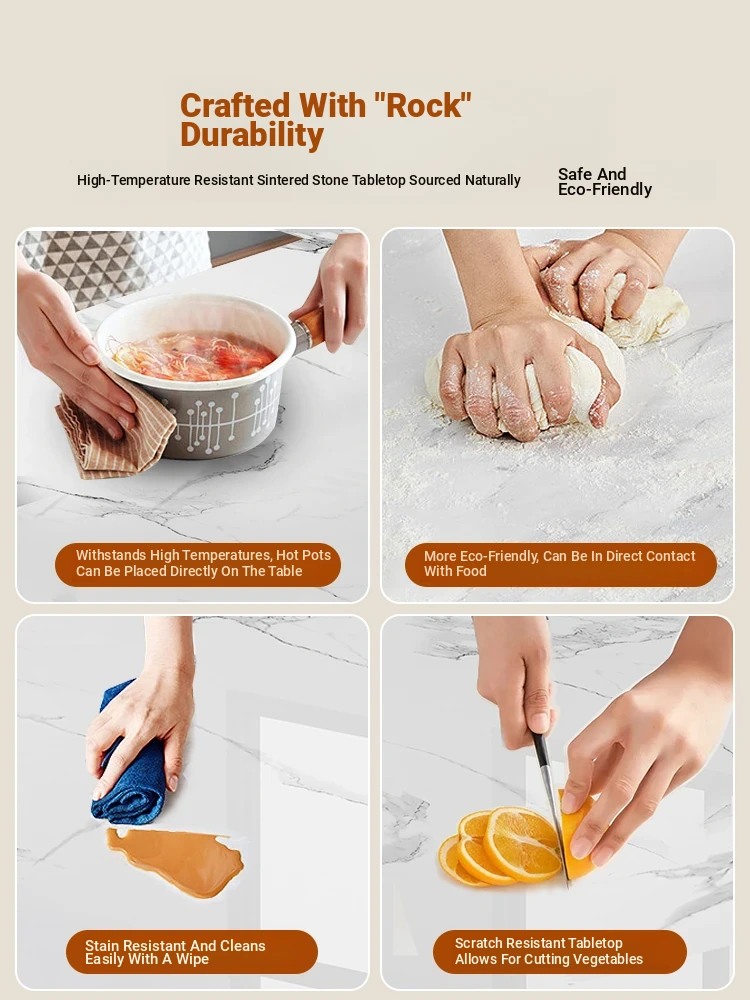 Crafted With "Rock" Durability

High-Temperature Resistant Sintered Stone Tabletop Sourced Naturally

Safe And Eco-Friendly

Withstands High Temperatures, Hot Pots Can Be Placed Directly On The Table

More Eco-Friendly, Can Be In Direct Contact With Food

Stain Resistant And Cleans Easily With A Wipe

Scratch Resistant Tabletop Allows For Cutting Vegetables