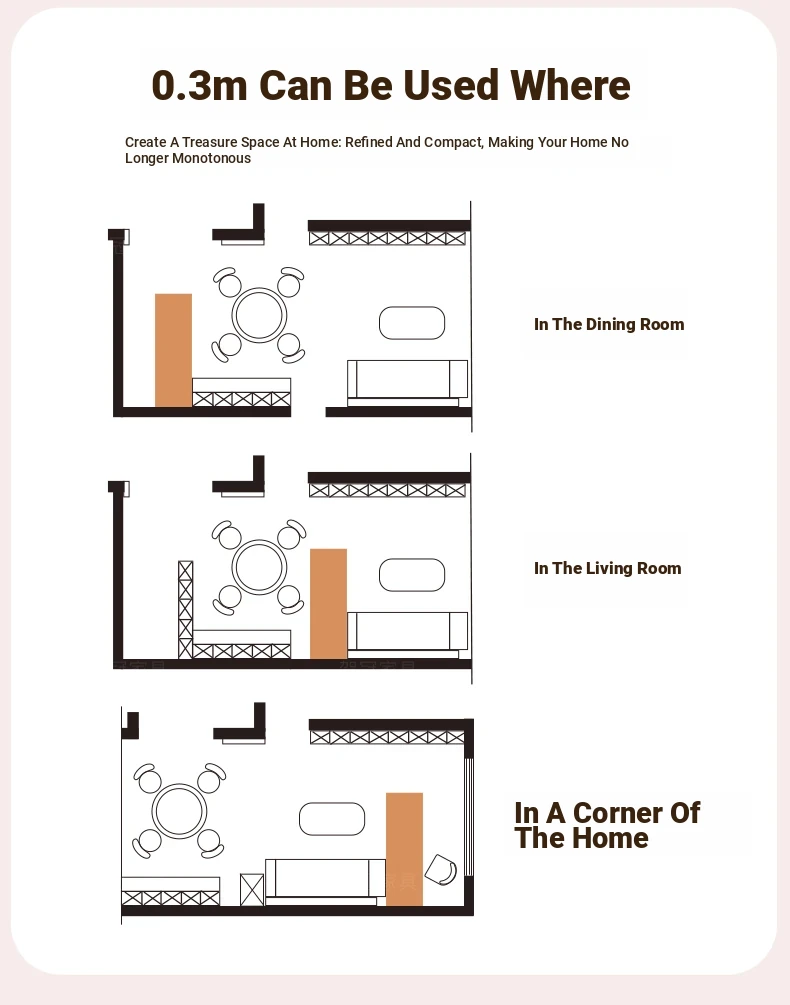 0.3m Can Be Used Where

Create A Treasure Space At Home: Refined And Compact, Making Your Home No Longer Monotonous

In The Dining Room

In The Living Room

In A Corner Of The Home